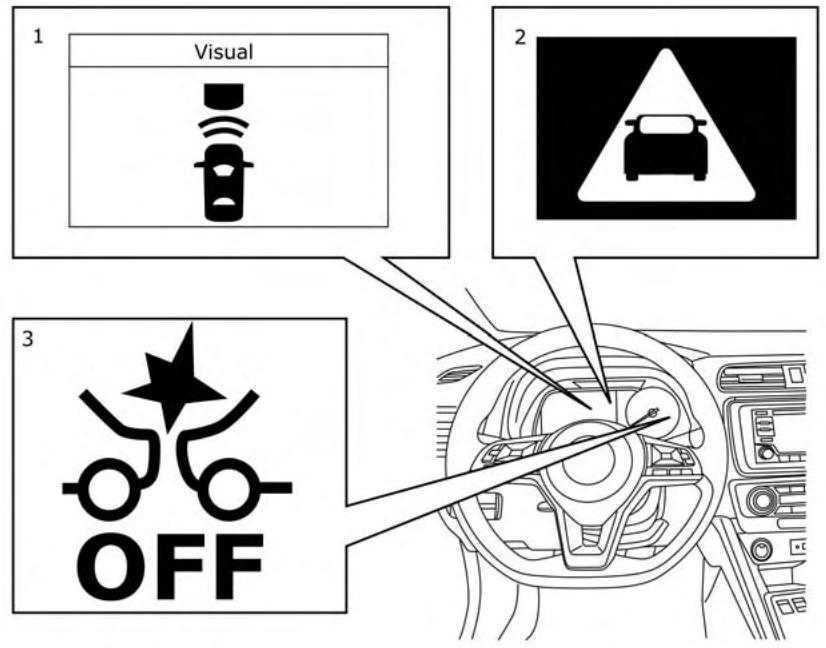 1

Visual

2

3

OFF