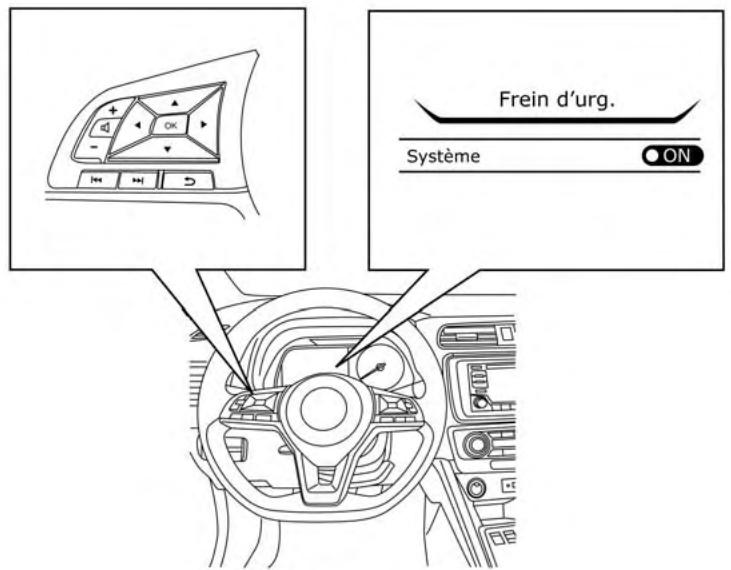 +
−
OK

Frein d'urg.

Système
ON