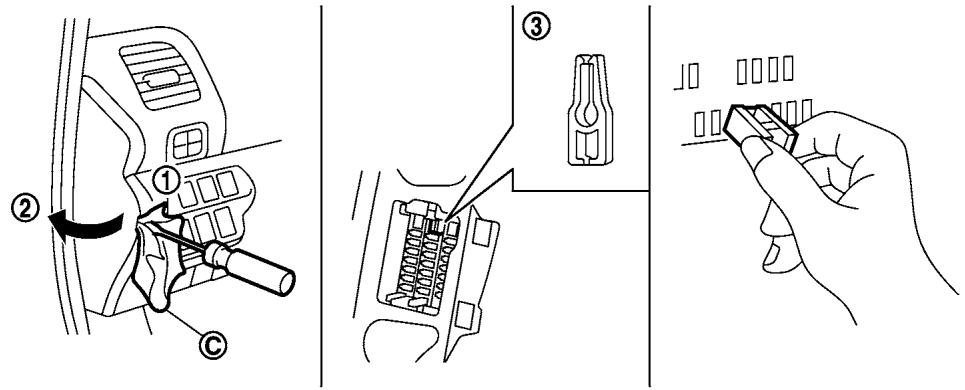 ①
②
Ⓒ
③