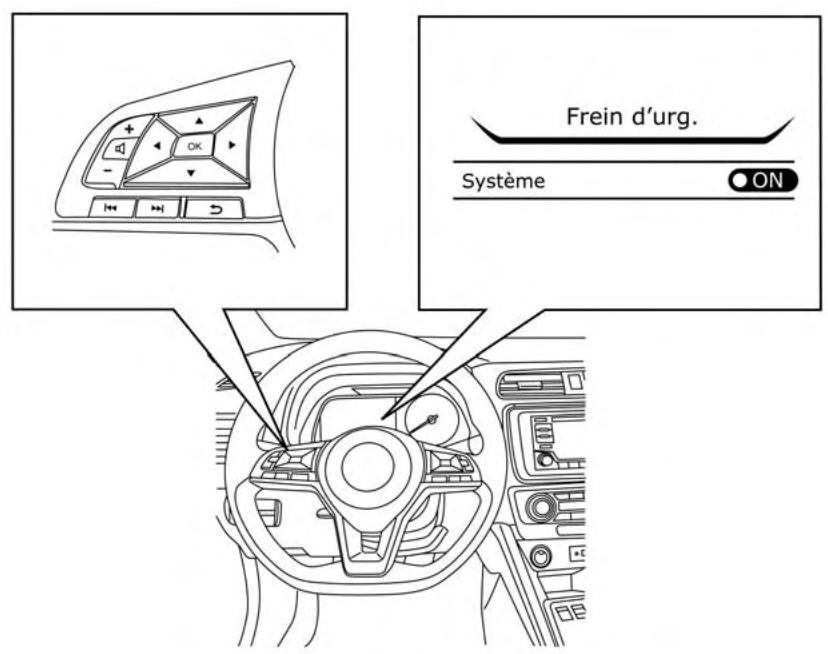 +
−
OK
Frein d'urg.
Système
ON