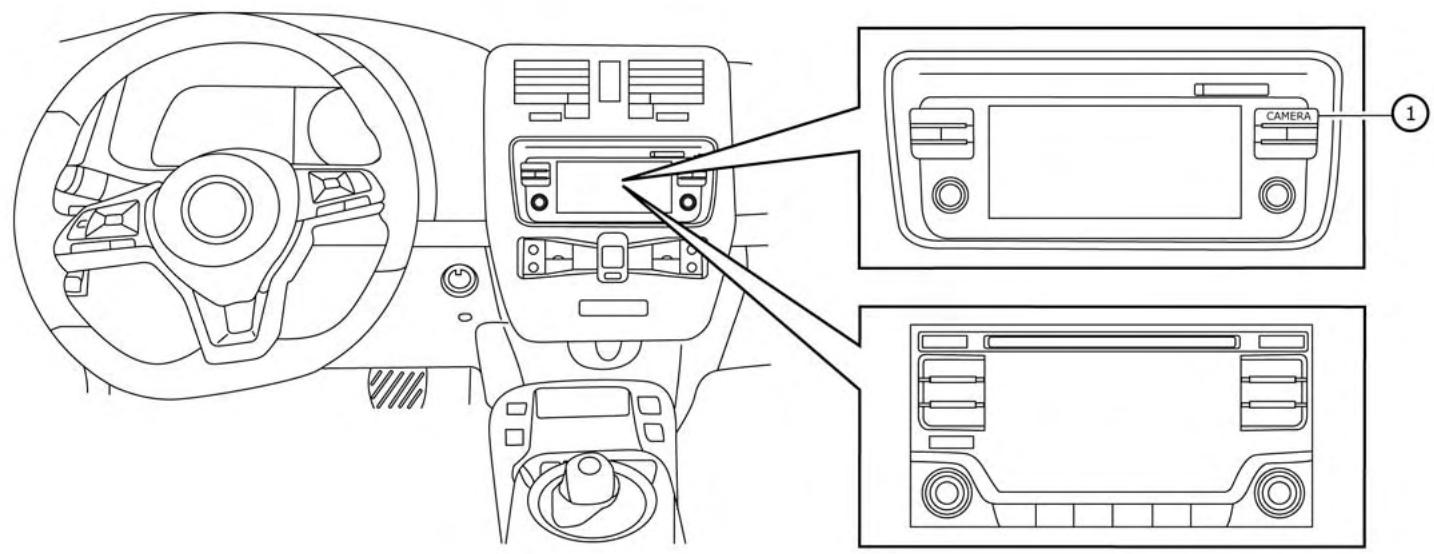 CAMERA
1