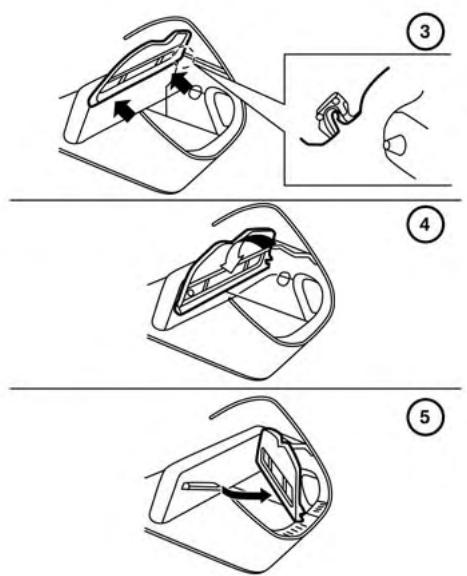 3

4

5