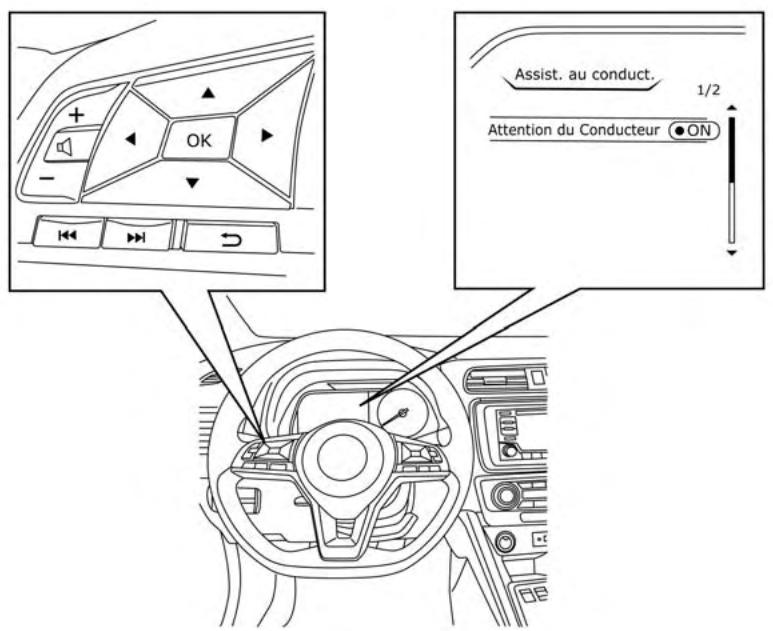 +
−
OK

Assist. au conduct.
1/2
Attention du Conducteur
ON