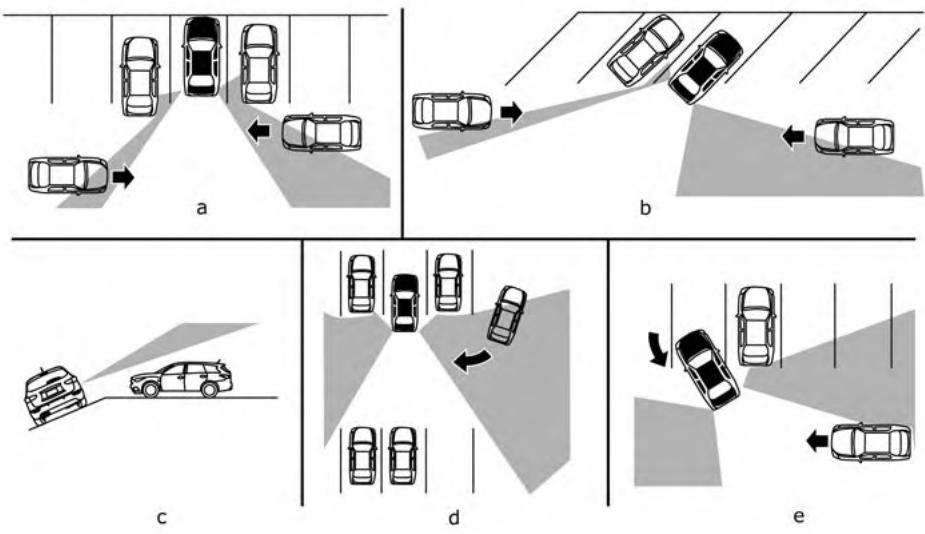 a

b

c

d

e