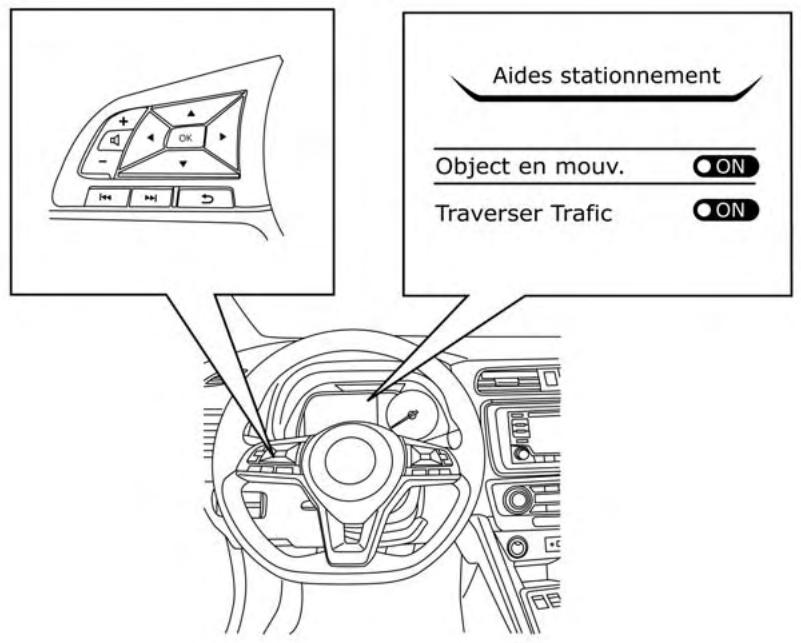 +
−
OK
Aides stationnement
Object en mouv. ON
Traverser Trafic ON