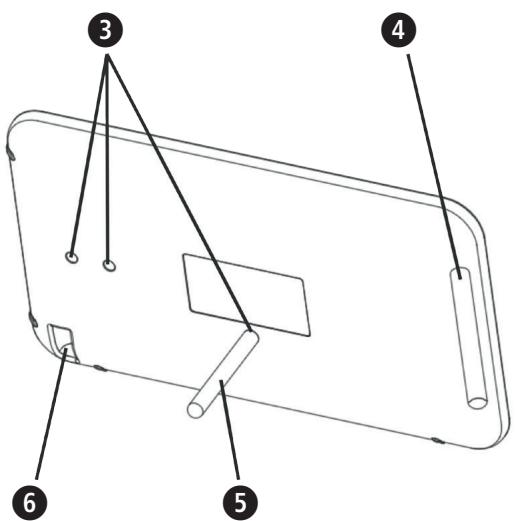 3
4
6
5