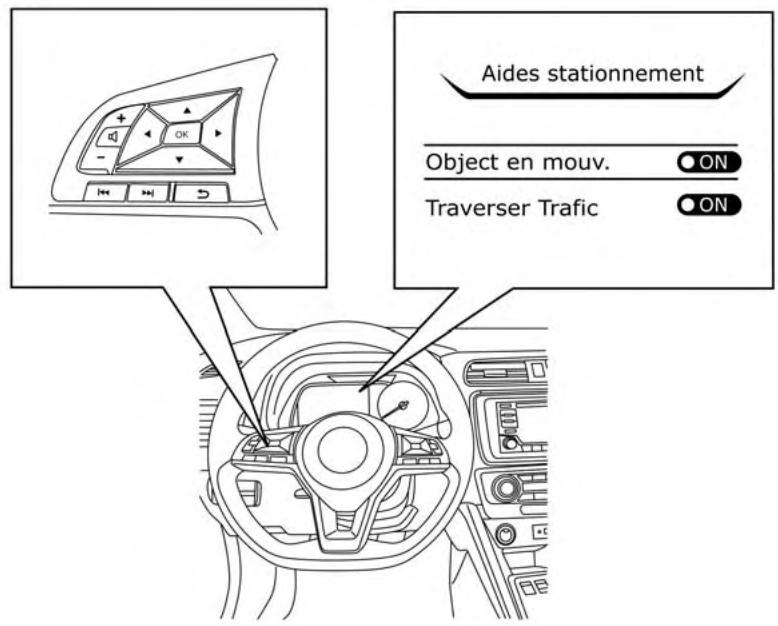 +
−
OK

Aides stationnement

Object en mouv. ON

Traverser Trafic ON