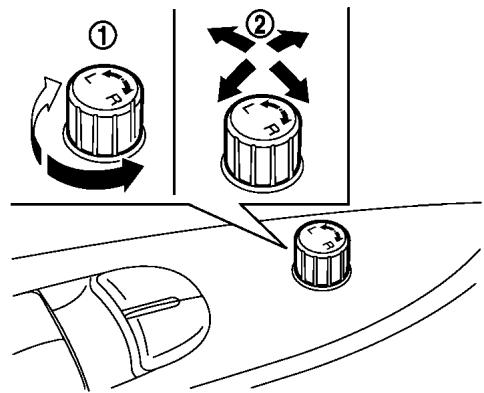 ①
L
R
②
L
R
L
R