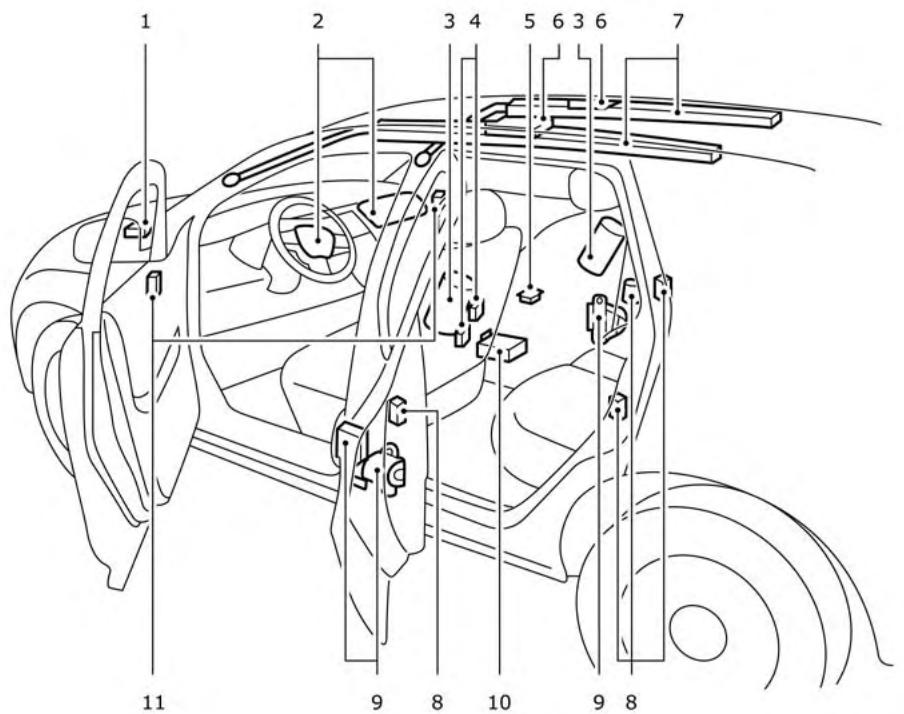 1 2 3 4 5 6 3 6 7

11 9 8 10 9 8