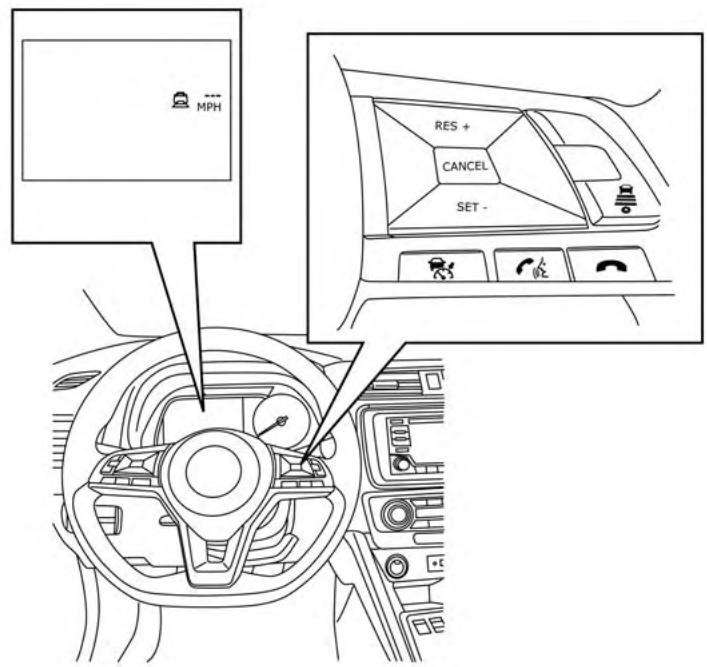 ---
MPH

RES +

CANCEL

SET -