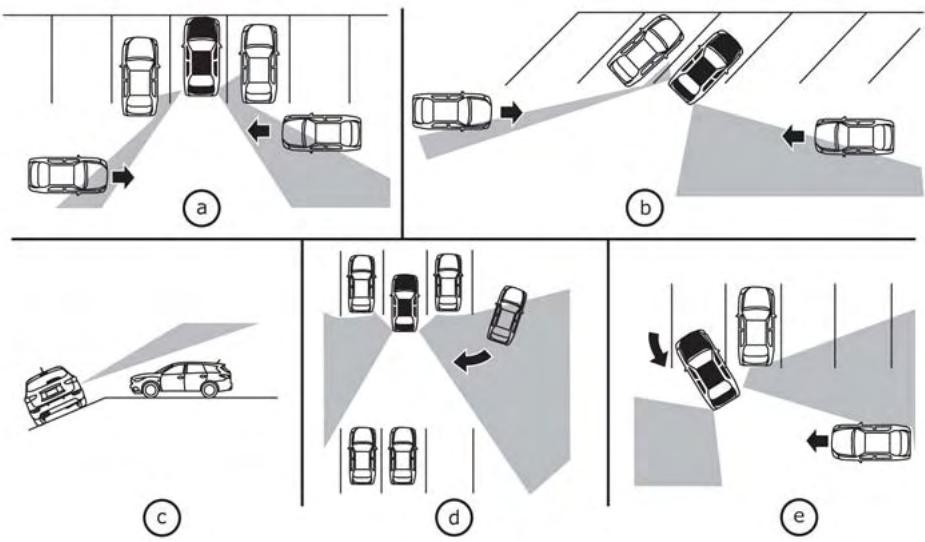 a

b

c

d

e