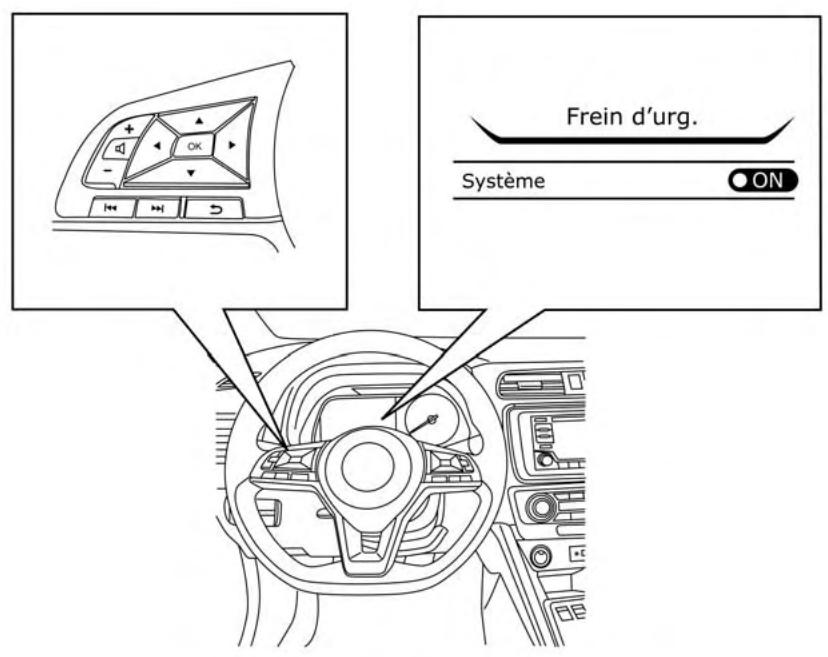 +
−
OK

Frein d'urg.

Système ON