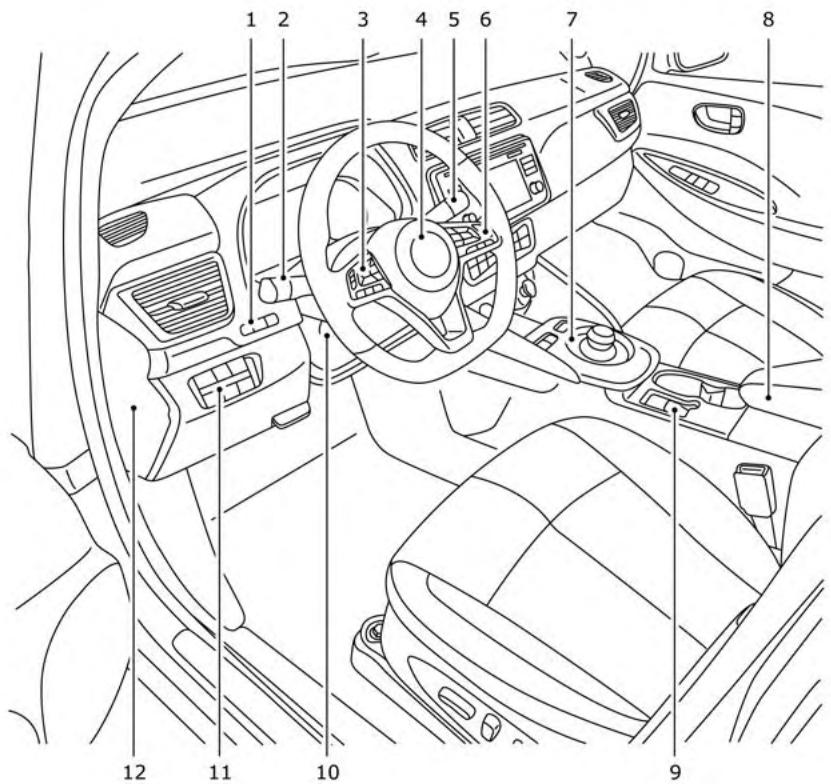 1 2 3 4 5 6 7 8

12 11 10 9