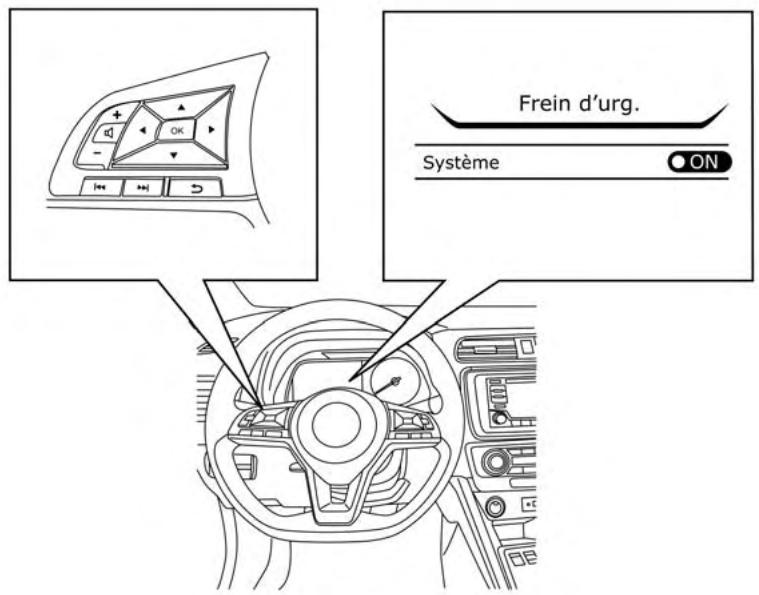 +
−
OK
Frein d'urg.
Système
ON