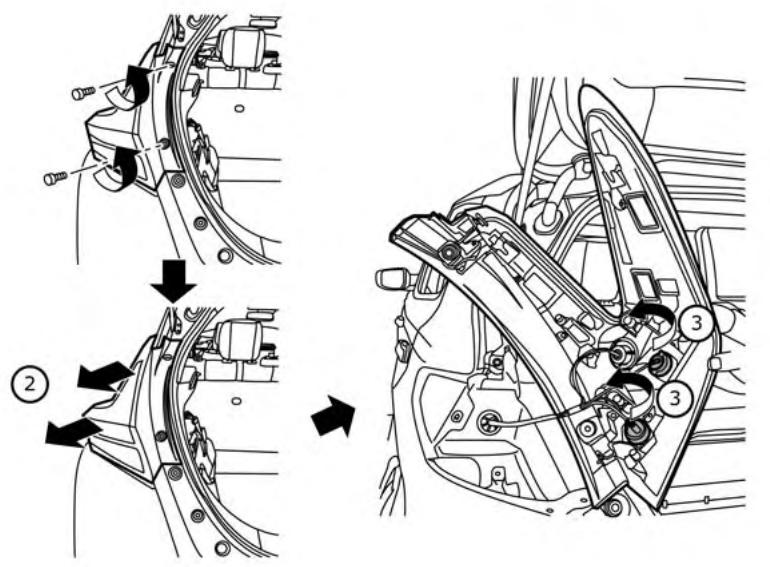 2

3

3