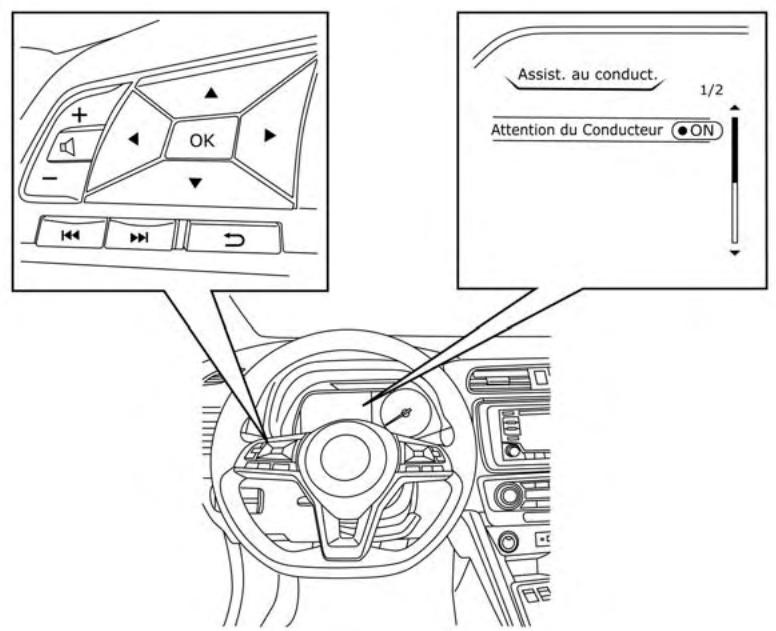 +
−
OK

Assist. au conduct.
1/2
Attention du Conducteur ON