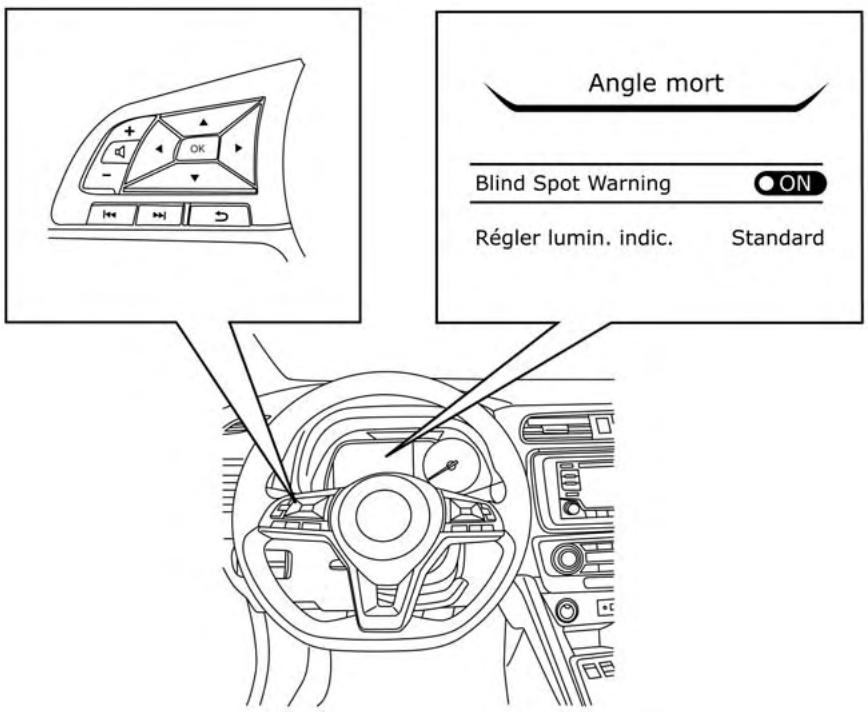 +
−
OK

Angle mort

Blind Spot Warning ON

Régler lumin. indic. Standard