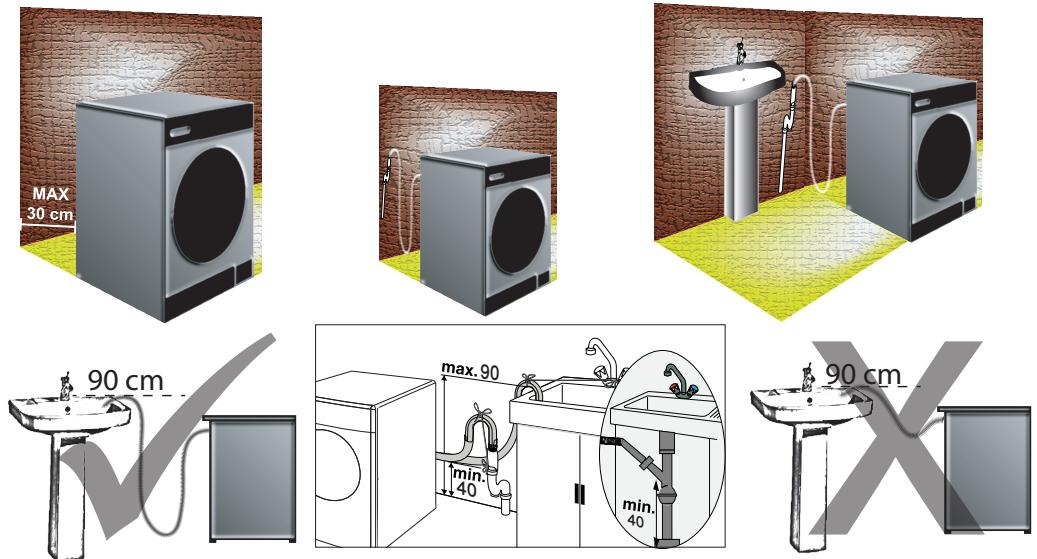 MAX
30 cm

90 cm

max. 90

min.
40

min.
40

90 cm