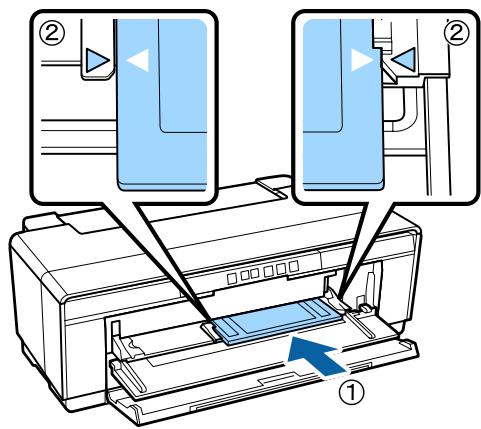 ②
②
①