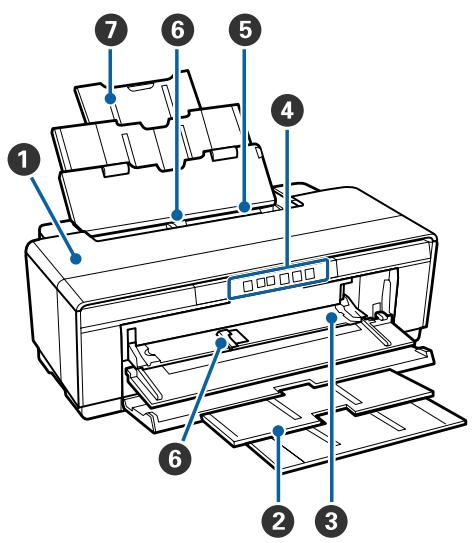 7
6
5
4
1
6
2
3