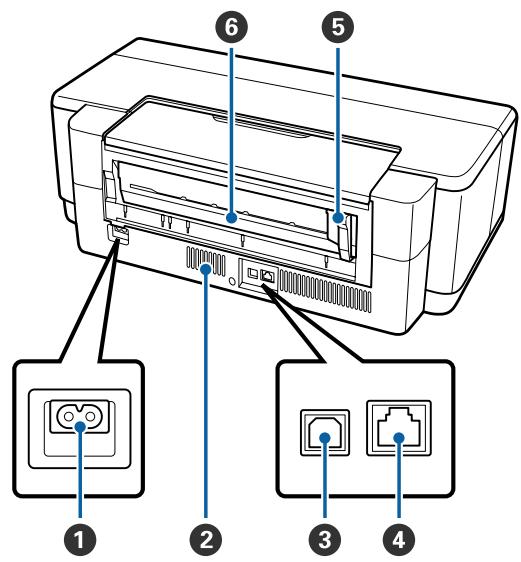 6
5
1
2
3
4