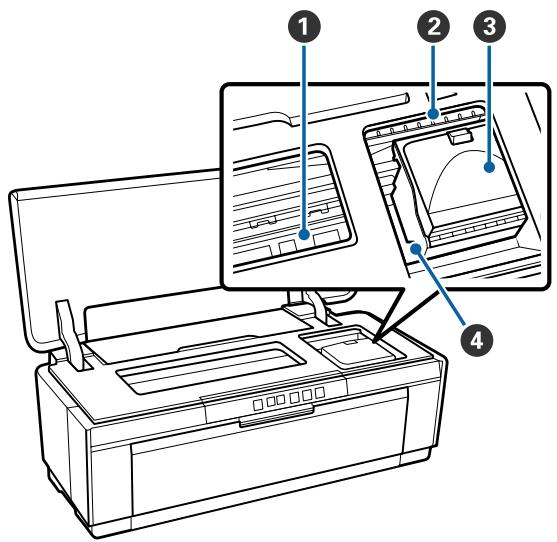 1
2
3
4