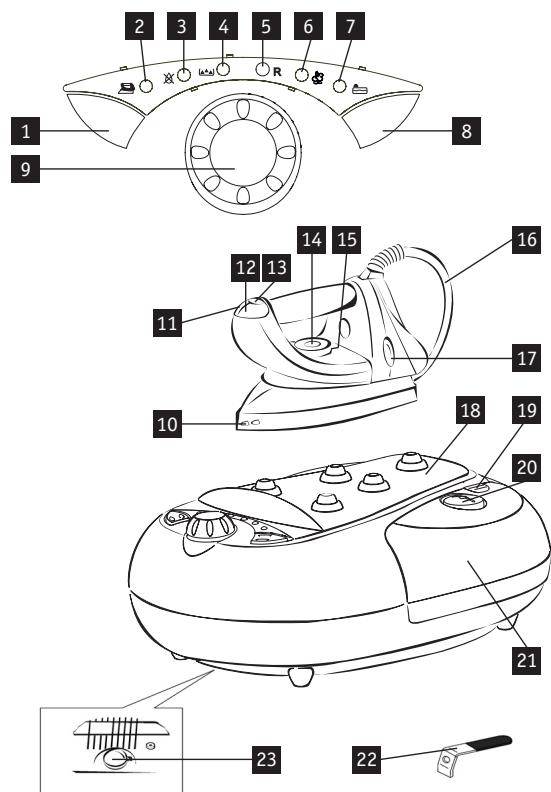 2 3 4 5 6 7
R
1 8
9
14 15 16
12 13
11
17
10
18 19
20
21
23 22