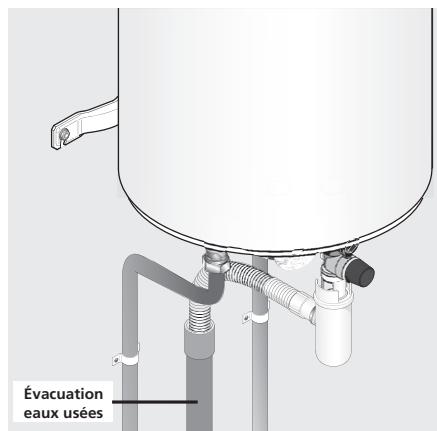 Évacuation
eaux usées