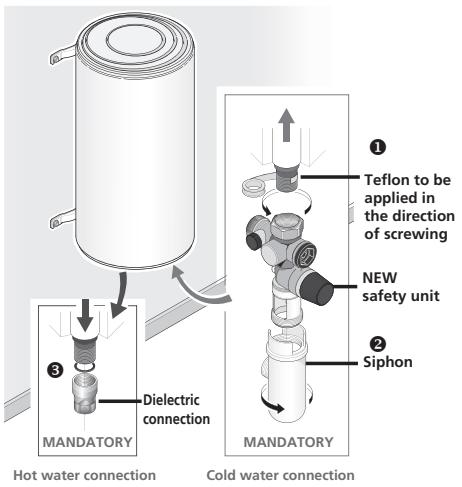 ❶
Teflon to be applied in the direction of screwing

NEW safety unit

❷
Siphon

❸

Dielectric connection

MANDATORY

MANDATORY

Hot water connection

Cold water connection