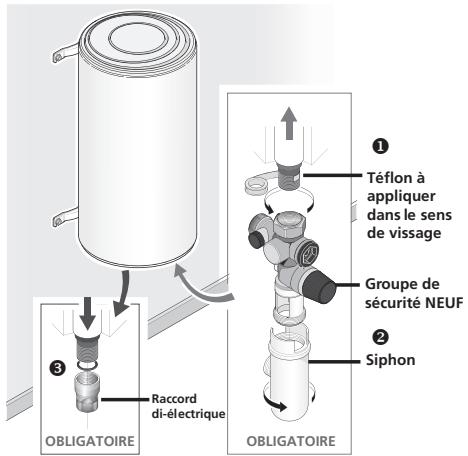 ❶

Téflon à appliquer dans le sens de vissage

Groupe de sécurité NEUF

❷

Siphon

❸

Raccord di-électrique

OBLIGATOIRE

OBLIGATOIRE