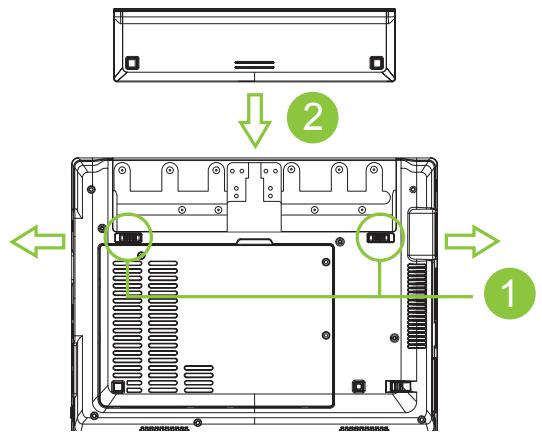 2

1