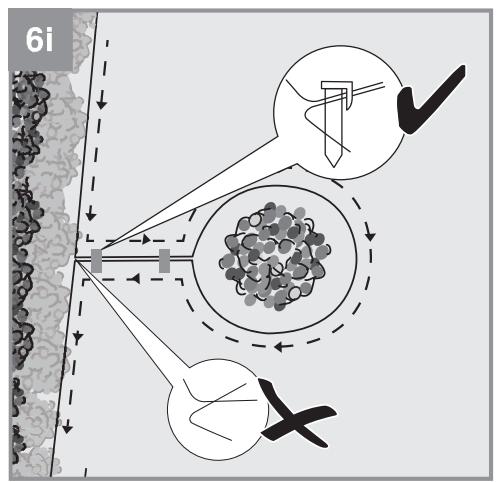 6i