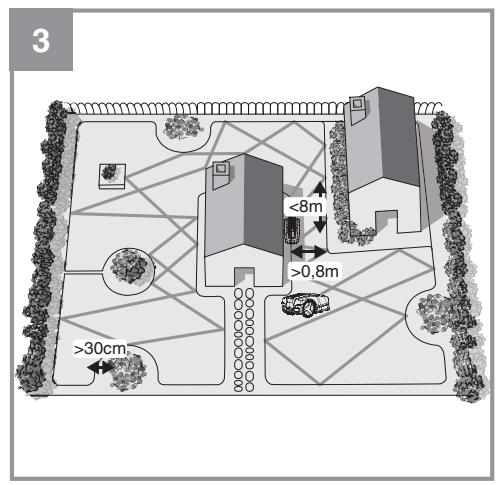 3

<8m

>0,8m

>30cm