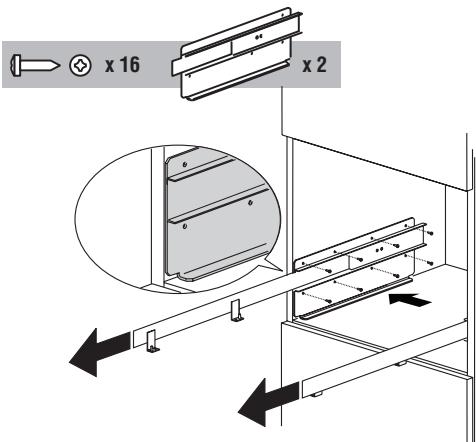 x 16

x 2