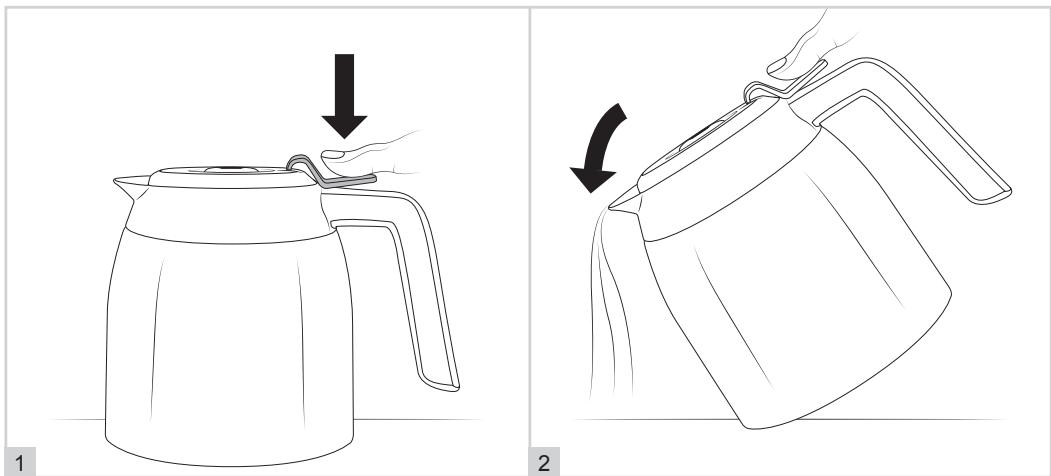 1

2