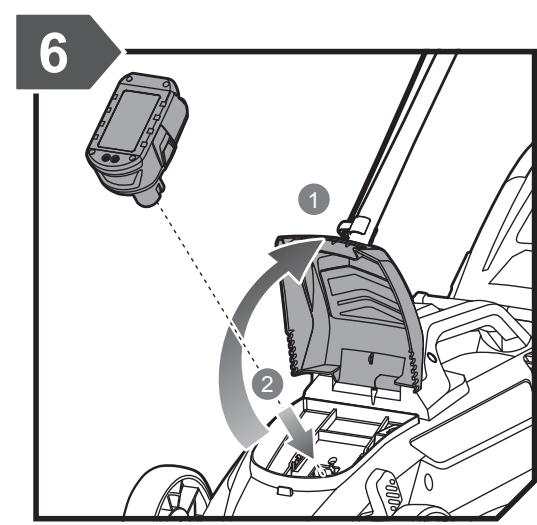 6

1

2