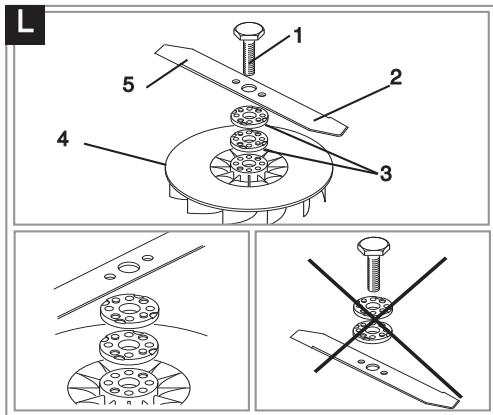 L
1
5
2
4
3