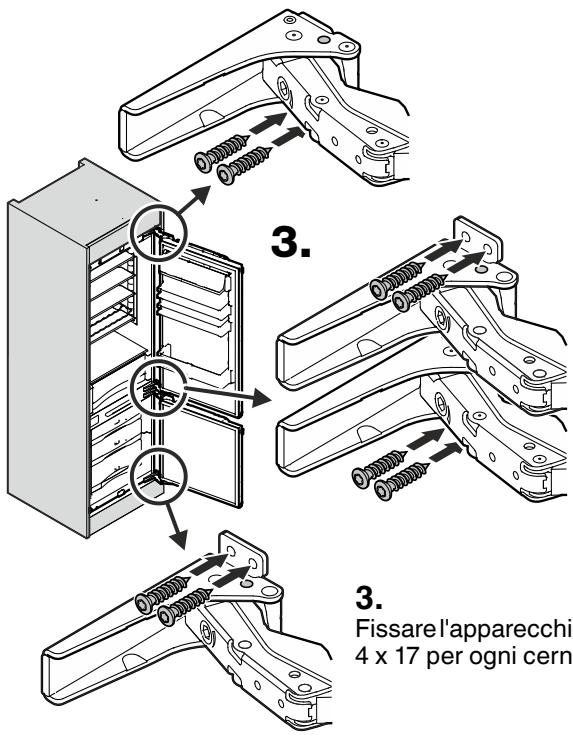 3.

3.
Fissare l'apparecchi
4 x 17 per ogni cern