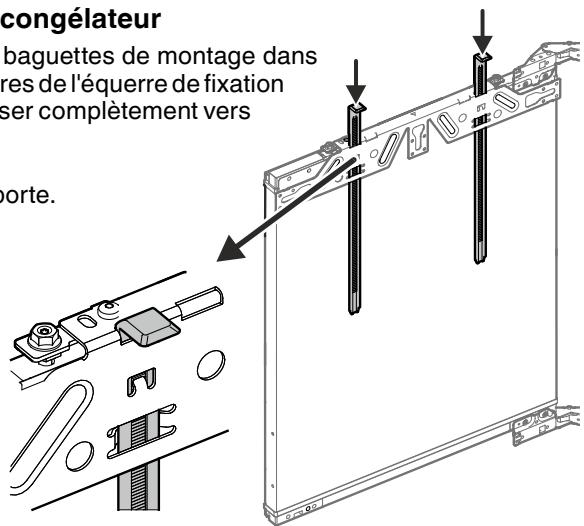 congélateur

baguettes de montage dans res de l'équerre de fixation ser complètement vers

porte.