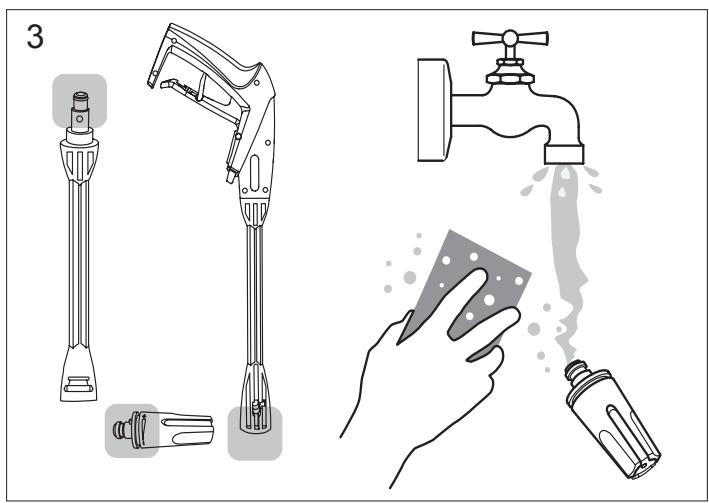 3