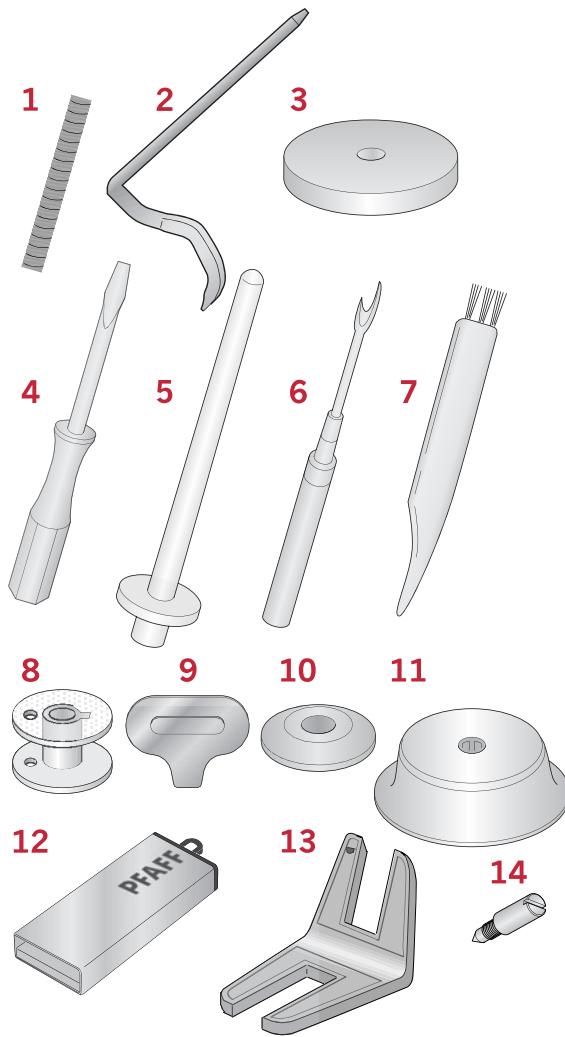 1
2
3
4
5
6
7
8
9
10
11
12
PFAFF
13
14