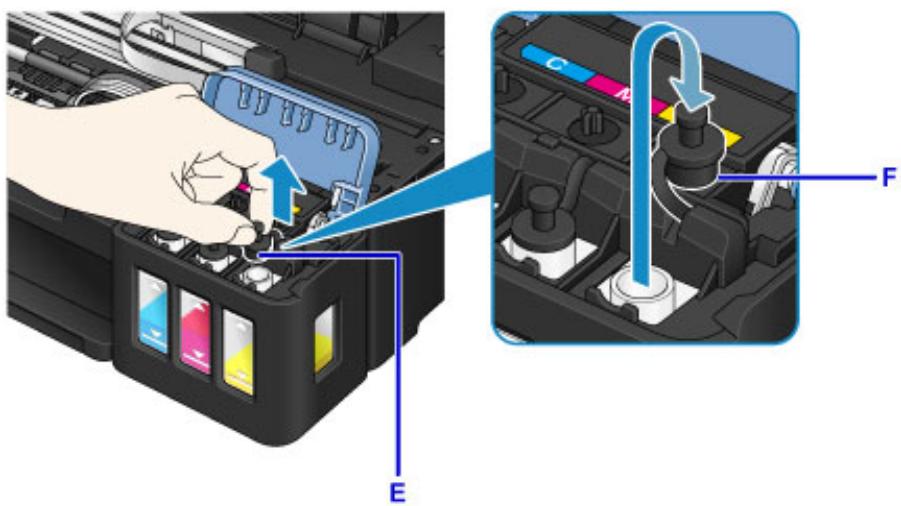 C
M
F
E