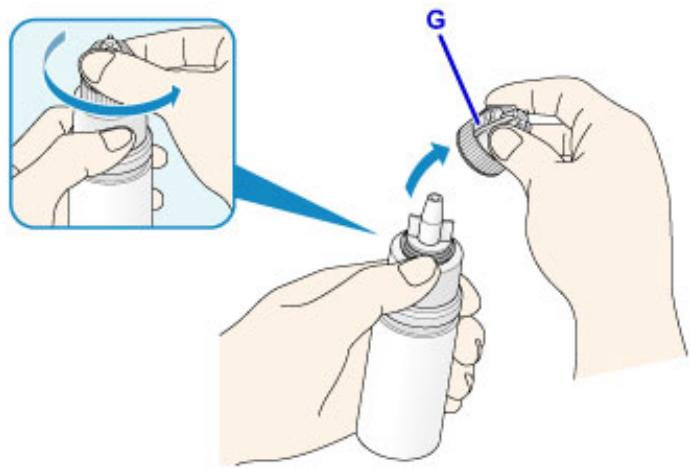 G