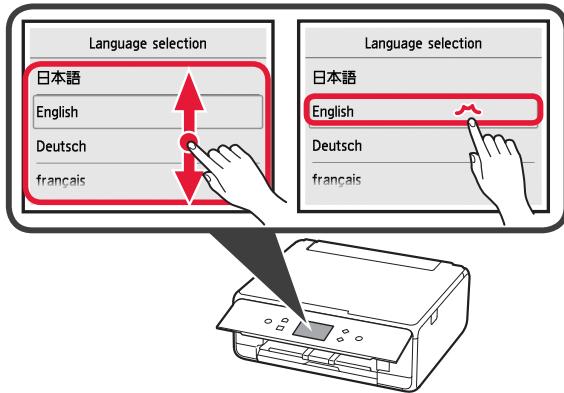 Language selection

日本語

English

Deutsch

français

Language selection

日本語

English

Deutsch

français