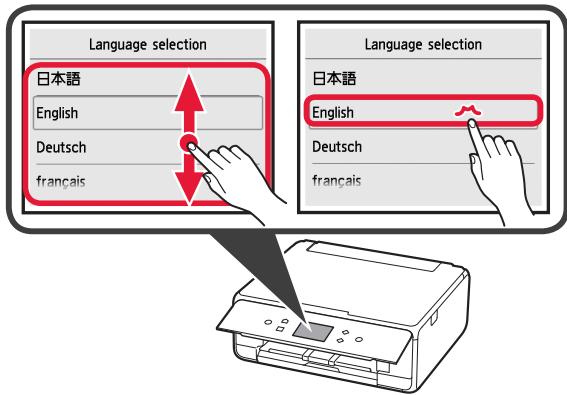 Language selection

日本語

English

Deutsch

français

Language selection

日本語

English

Deutsch

français