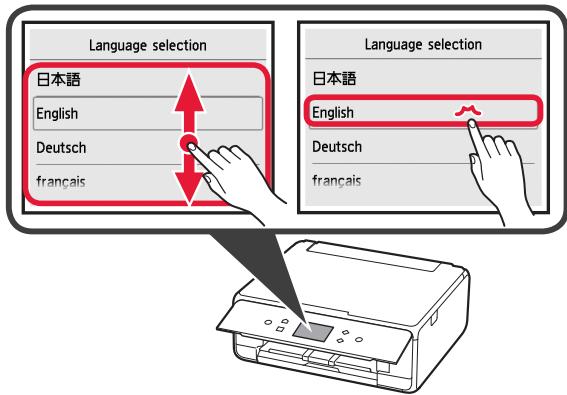 Language selection

日本語

English

Deutsch

français

Language selection

日本語

English

Deutsch

français