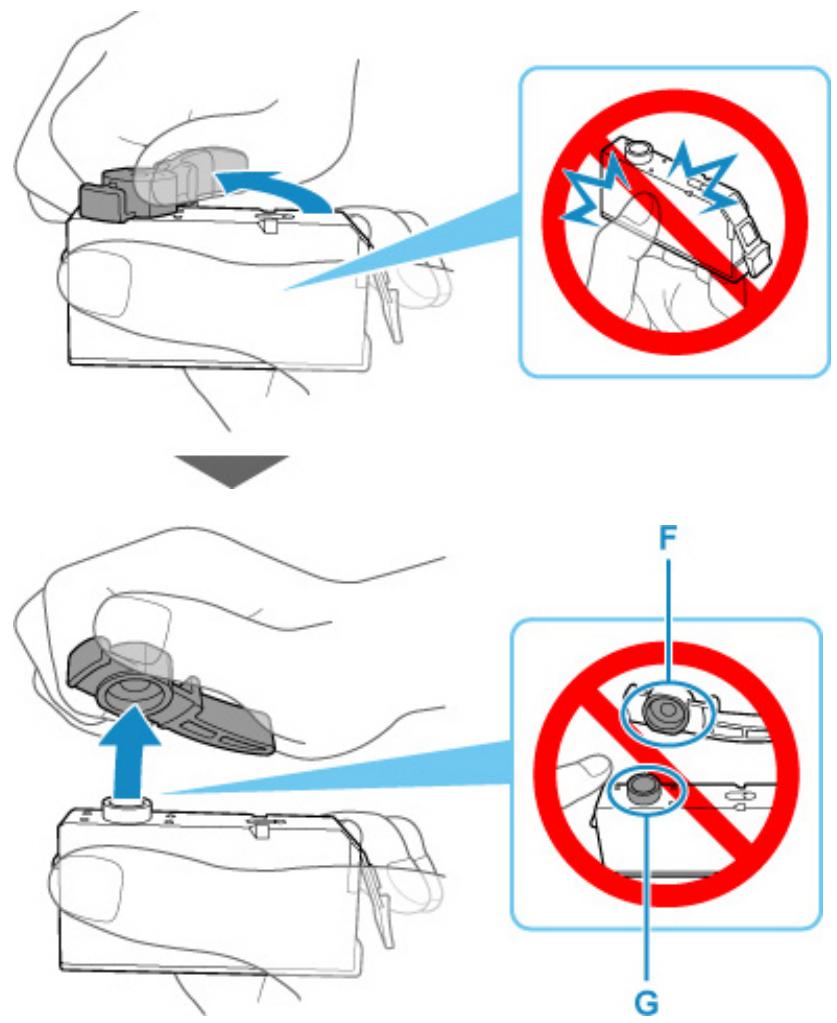 F

G