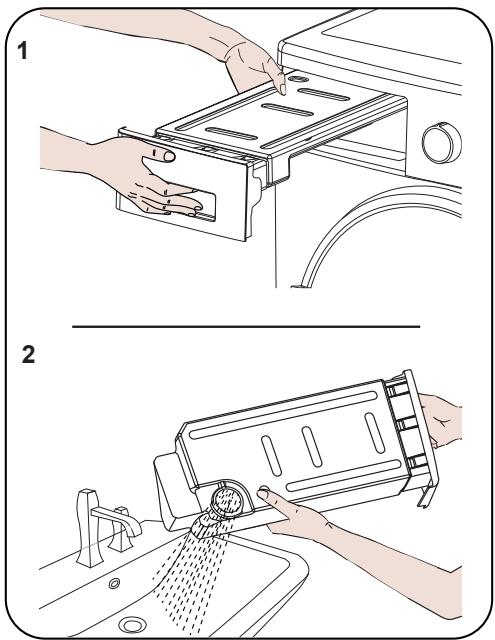 1

2