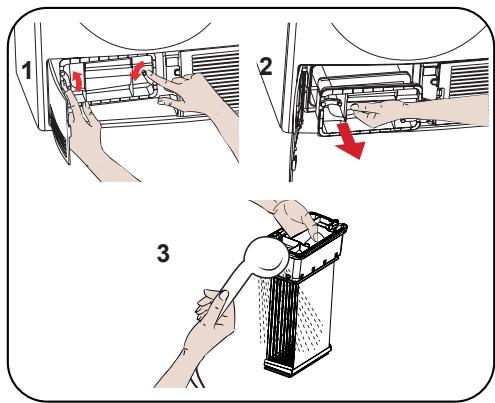 1

2

3