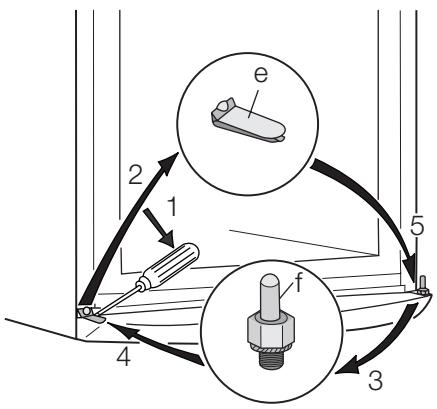 e
2
1
5
f
4
3